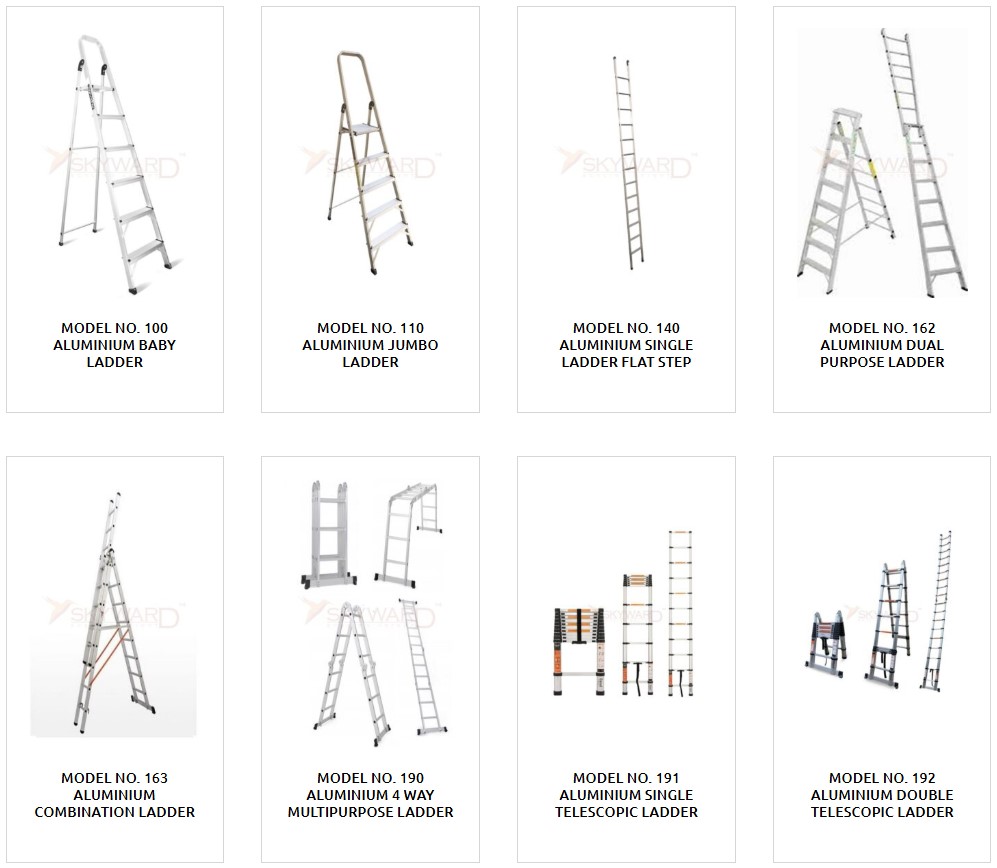 SKYWARD

MODEL NO. 100
ALUMINIUM BABY LADDER

SKYWARD

MODEL NO. 110
ALUMINIUM JUMBO LADDER

SKYWARD

MODEL NO. 140
ALUMINIUM SINGLE LADDER FLAT STEP

SKYWARD

MODEL NO. 162
ALUMINIUM DUAL PURPOSE LADDER

SKYWARD

MODEL NO. 163
ALUMINIUM COMBINATION LADDER

SKYWARD

MODEL NO. 190
ALUMINIUM 4 WAY MULTIPURPOSE LADDER

MODEL NO. 191
ALUMINIUM SINGLE TELESCOPIC LADDER

SKYWARD

MODEL NO. 192
ALUMINIUM DOUBLE TELESCOPIC LADDER