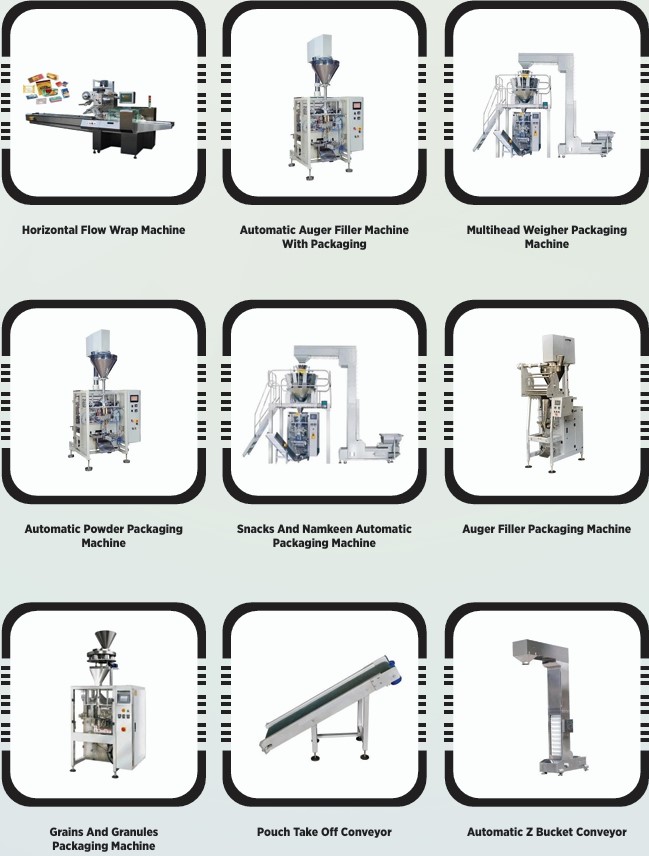 Horizontal Flow Wrap Machine

Automatic Auger Filler Machine With Packaging

Multihead Weigher Packaging Machine

Automatic Powder Packaging Machine

Snacks And Namkeen Automatic Packaging Machine

Auger Filler Packaging Machine

Grains And Granules Packaging Machine

Pouch Take Off Conveyor

Automatic Z Bucket Conveyor