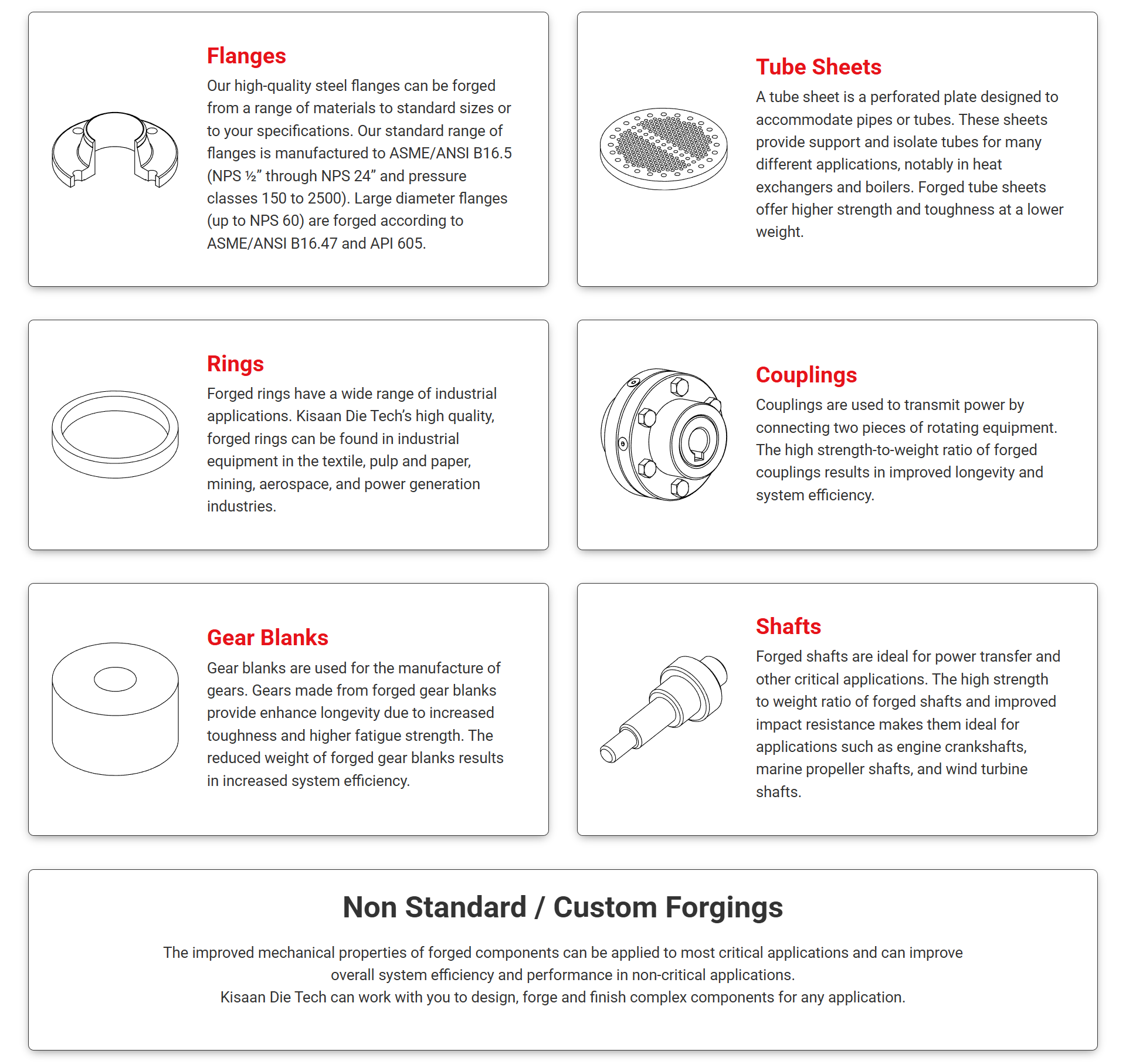 Flanges

Our high-quality steel flanges can be forged from a range of materials to standard sizes or to your specifications. Our standard range of flanges is manufactured to ASME/ANSI B16.5 (NPS ½” through NPS 24” and pressure classes 150 to 2500). Large diameter flanges (up to NPS 60) are forged according to ASME/ANSI B16.47 and API 605.

Tube Sheets

A tube sheet is a perforated plate designed to accommodate pipes or tubes. These sheets provide support and isolate tubes for many different applications, notably in heat exchangers and boilers. Forged tube sheets offer higher strength and toughness at a lower weight.

Rings

Forged rings have a wide range of industrial applications. Kisaan Die Tech’s high quality, forged rings can be found in industrial equipment in the textile, pulp and paper, mining, aerospace, and power generation industries.

Couplings

Couplings are used to transmit power by connecting two pieces of rotating equipment. The high strength-to-weight ratio of forged couplings results in improved longevity and system efficiency.

Gear Blanks

Gear blanks are used for the manufacture of gears. Gears made from forged gear blanks provide enhance longevity due to increased toughness and higher fatigue strength. The reduced weight of forged gear blanks results in increased system efficiency.

Shafts

Forged shafts are ideal for power transfer and other critical applications. The high strength to weight ratio of forged shafts and improved impact resistance makes them ideal for applications such as engine crankshafts, marine propeller shafts, and wind turbine shafts.

Non Standard / Custom Forgings

The improved mechanical properties of forged components can be applied to most critical applications and can improve overall system efficiency and performance in non-critical applications.
Kisaan Die Tech can work with you to design, forge and finish complex components for any application.